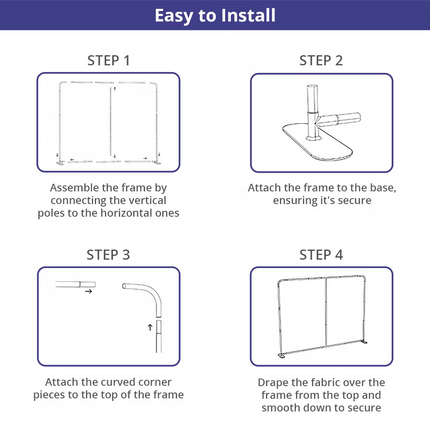 Easy to Install

STEP 1

Assemble the frame by connecting the vertical poles to the horizontal ones

STEP 2

Attach the frame to the base, ensuring it's secure

STEP 3

Attach the curved corner pieces to the top of the frame

STEP 4

Drape the fabric over the frame from the top and smooth down to secure