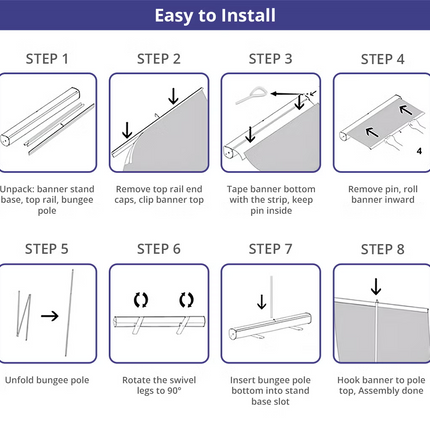 Easy to Install

STEP 1

Unpack: banner stand base, top rail, bungee pole

STEP 2

Remove top rail end caps, clip banner top

STEP 3

Tape banner bottom with the strip, keep pin inside

STEP 4

4

Remove pin, roll banner inward

STEP 5

Unfold bungee pole

STEP 6

Rotate the swivel legs to 90°

STEP 7

Insert bungee pole bottom into stand base slot

STEP 8

Hook banner to pole top, Assembly done