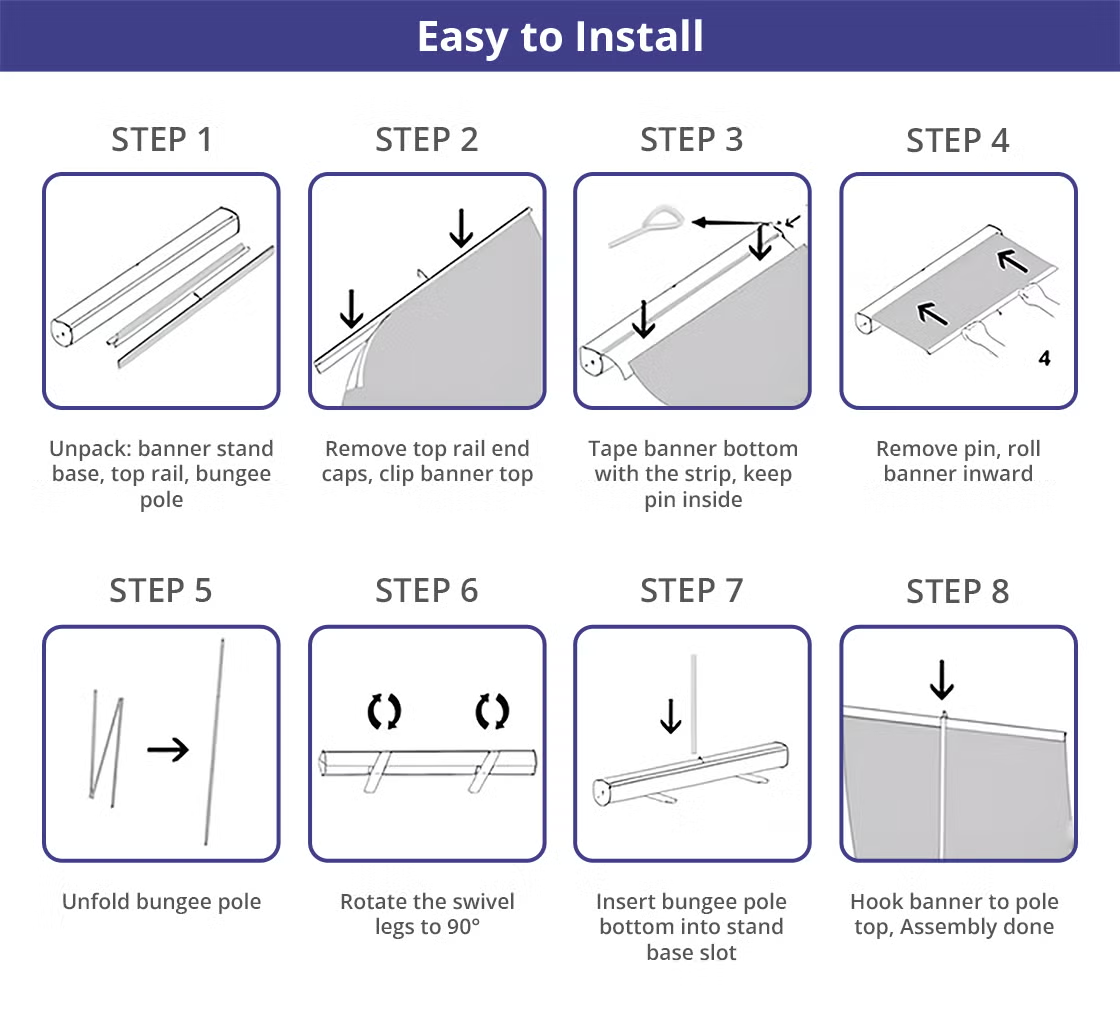 Easy to Install

STEP 1

Unpack: banner stand base, top rail, bungee pole

STEP 2

Remove top rail end caps, clip banner top

STEP 3

Tape banner bottom with the strip, keep pin inside

STEP 4

4

Remove pin, roll banner inward

STEP 5

Unfold bungee pole

STEP 6

Rotate the swivel legs to 90°

STEP 7

Insert bungee pole bottom into stand base slot

STEP 8

Hook banner to pole top, Assembly done