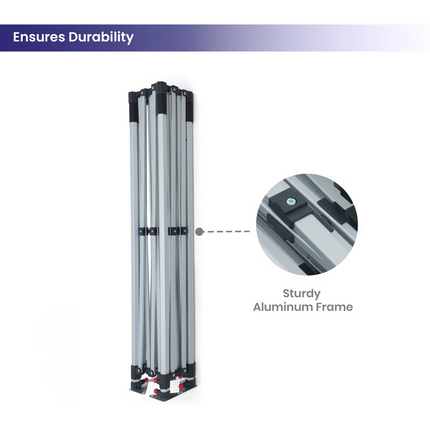 Ensures Durability

Sturdy Aluminum Frame